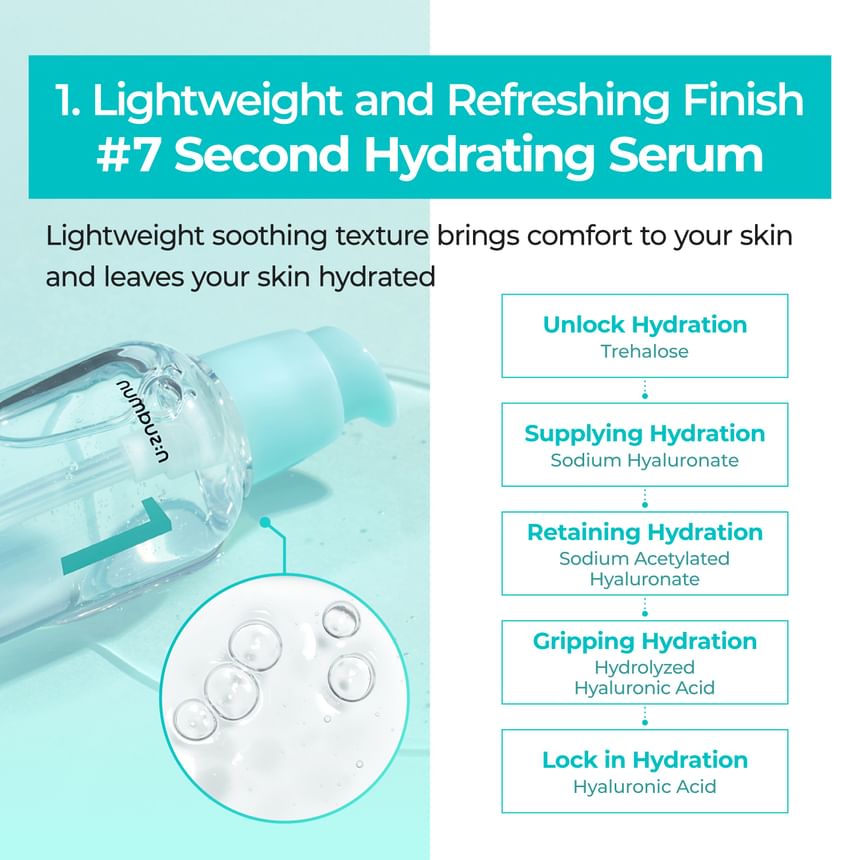 1. Lightweight and Refreshing Finish
#7 Second Hydrating Serum

Lightweight soothing texture brings comfort to your skin and leaves your skin hydrated

numbuzin
7

Unlock Hydration
Trehalose

Supplying Hydration
Sodium Hyaluronate

Retaining Hydration
Sodium Acetylated Hyaluronate

Gripping Hydration
Hydrolyzed Hyaluronic Acid

Lock in Hydration
Hyaluronic Acid